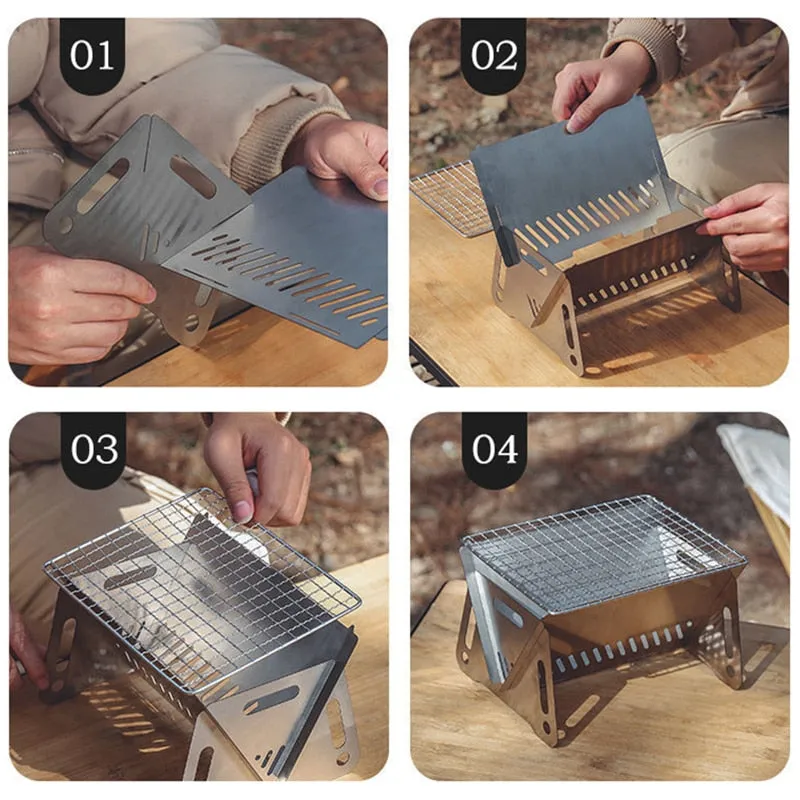 01

02

03

04